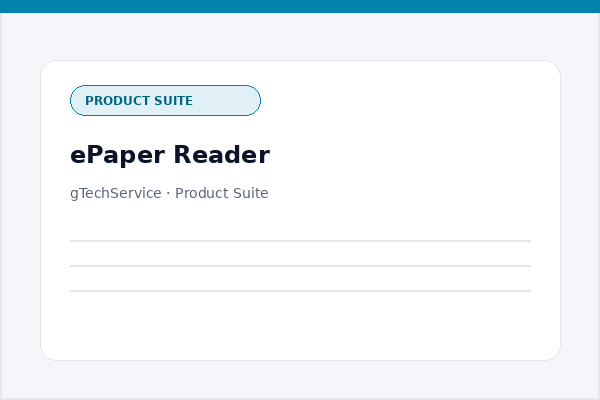 PRODUCT SUITE

ePaper Reader

gTechService · Product Suite